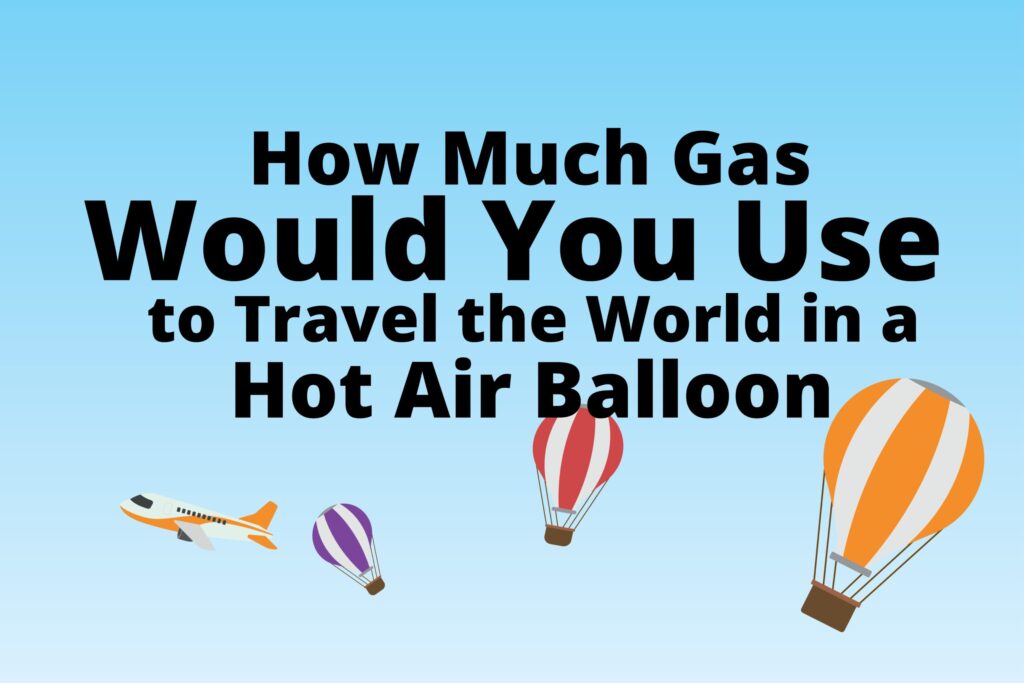 How Much Gas
Would You Use
to Travel the World in a
Hot Air Balloon